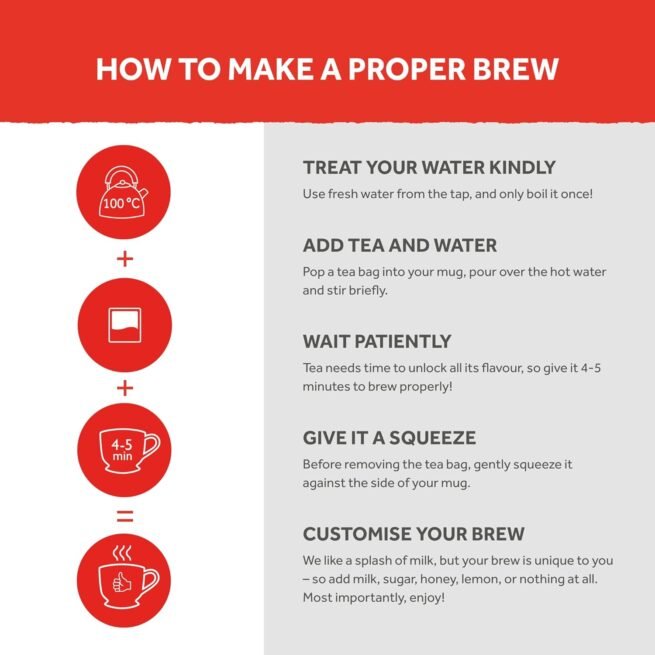 HOW TO MAKE A PROPER BREW

100 °C

+

+

4-5 min

=

TREAT YOUR WATER KINDLY

Use fresh water from the tap, and only boil it once!

ADD TEA AND WATER

Pop a tea bag into your mug, pour over the hot water and stir briefly.

WAIT PATIENTLY

Tea needs time to unlock all its flavour, so give it 4-5 minutes to brew properly!

GIVE IT A SQUEEZE

Before removing the tea bag, gently squeeze it against the side of your mug.

CUSTOMISE YOUR BREW

We like a splash of milk, but your brew is unique to you – so add milk, sugar, honey, lemon, or nothing at all. Most importantly, enjoy!